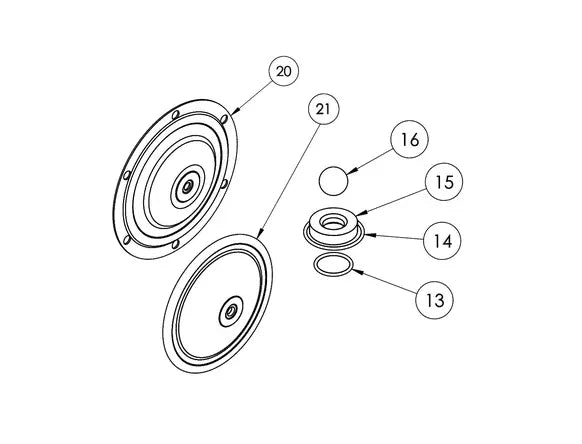 20
21
16
15
14
13